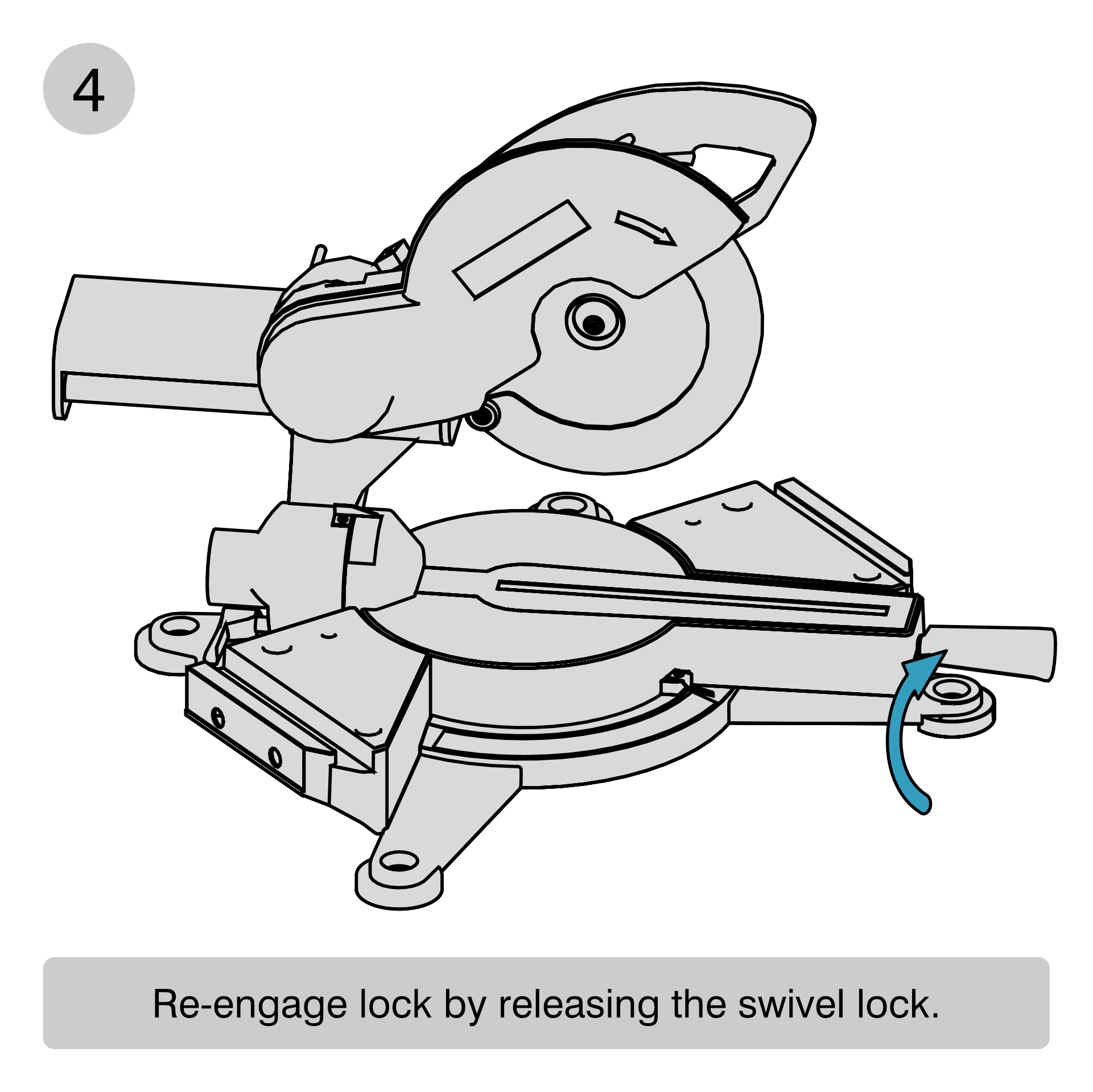 4

Re-engage lock by releasing the swivel lock.