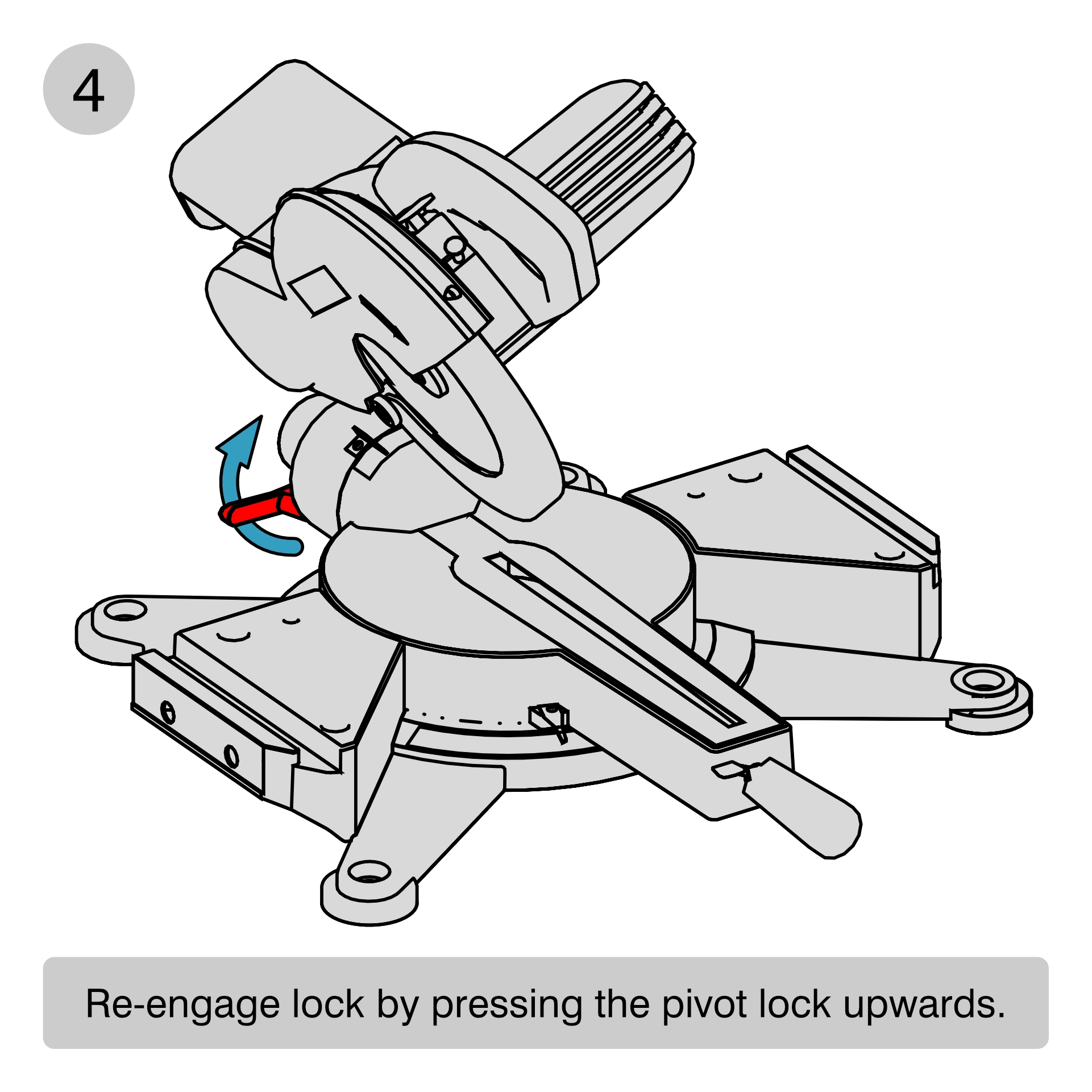 4

Re-engage lock by pressing the pivot lock upwards.