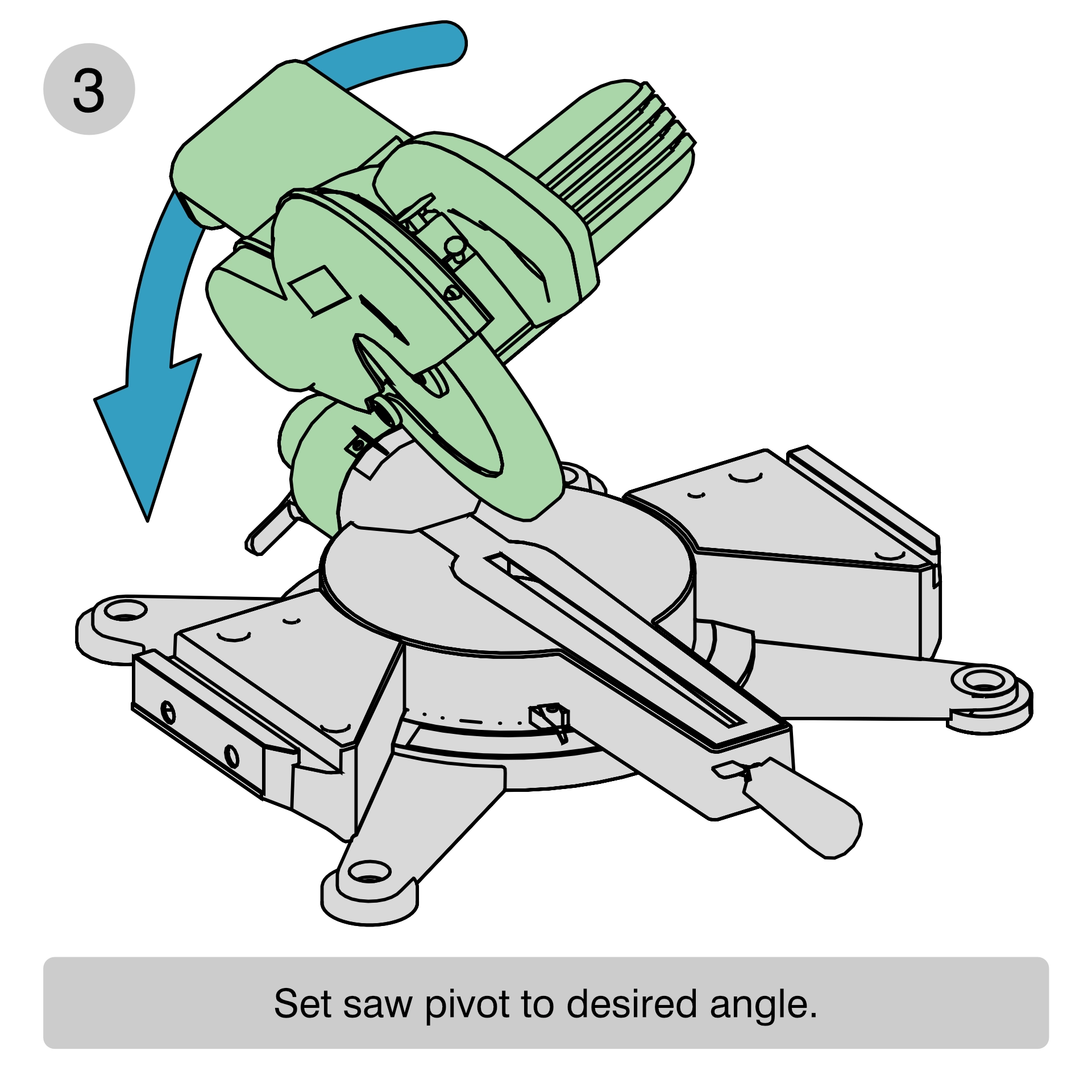 3

Set saw pivot to desired angle.