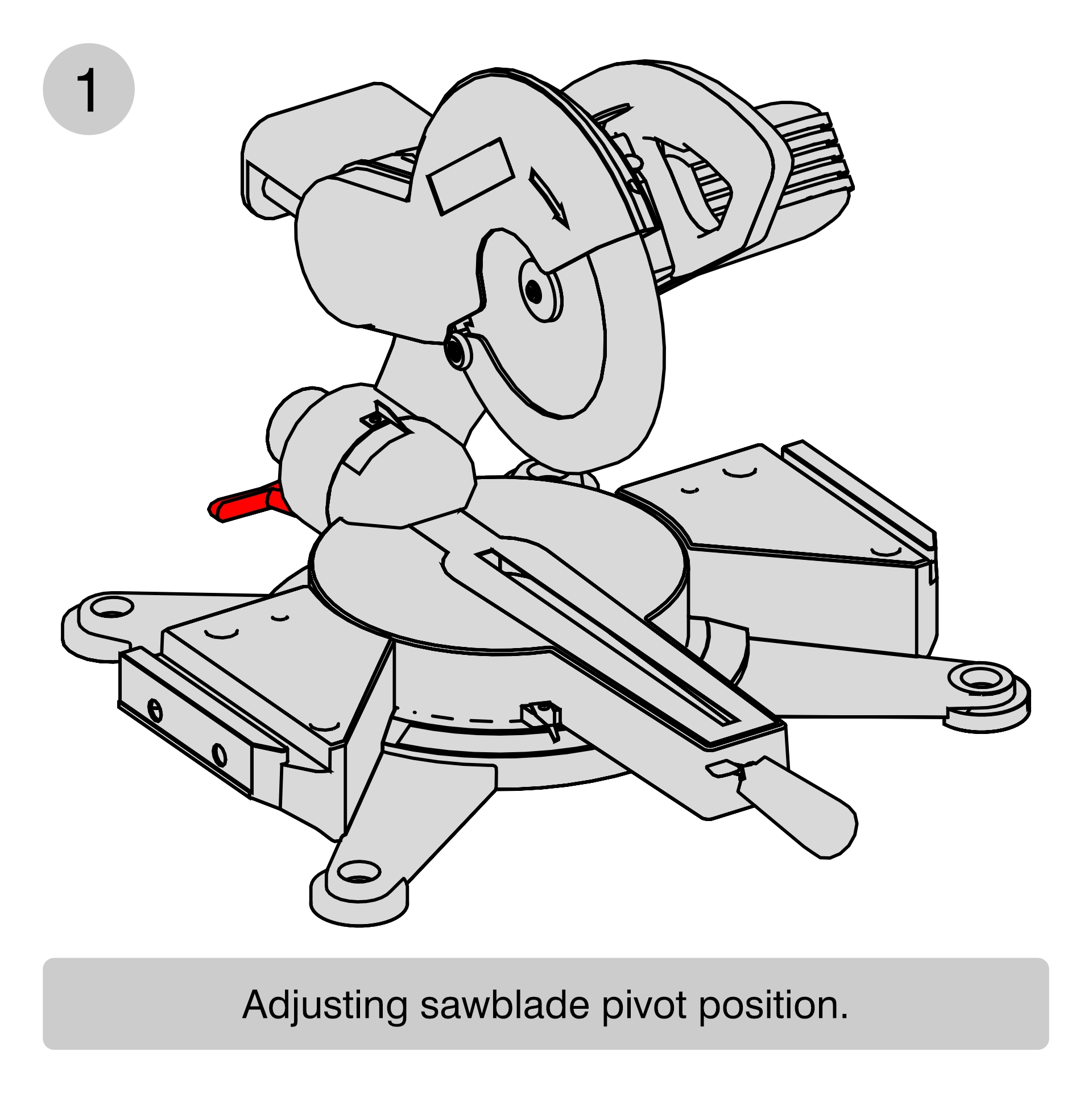 1

Adjusting sawblade pivot position.